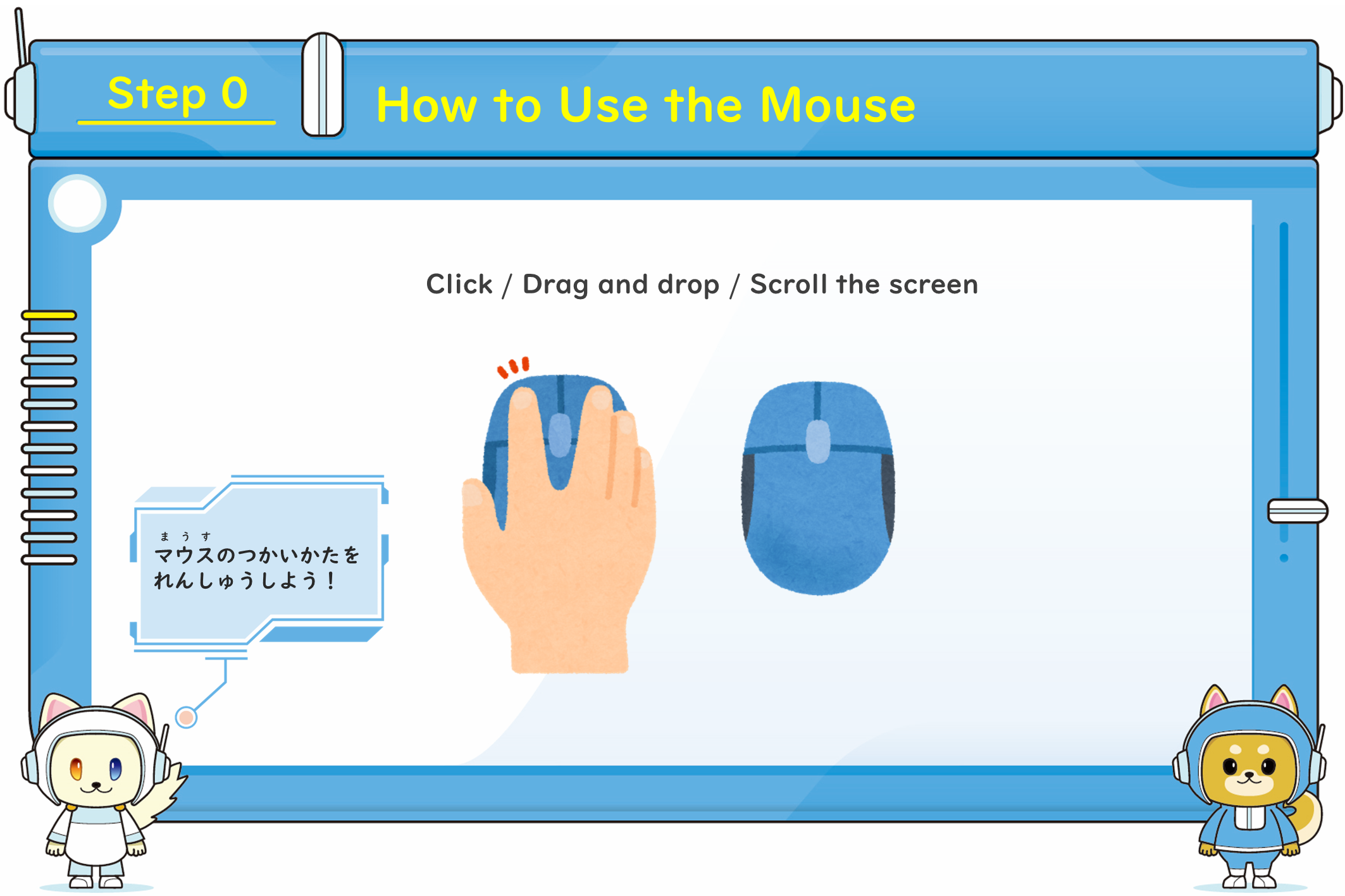 Step 0

How to Use the Mouse

Click / Drag and drop / Scroll the screen

まうす
マウスのつかいかたを れんしゅうしよう！